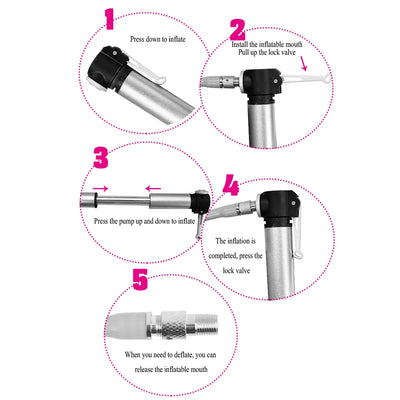 1

Press down to inflate

2

Install the inflatable mouth
Pull up the lock valve

3

Press the pump up and down to inflate

4

The inflation is completed, press the lock valve

5

When you need to deflate, you can release the inflatable mouth